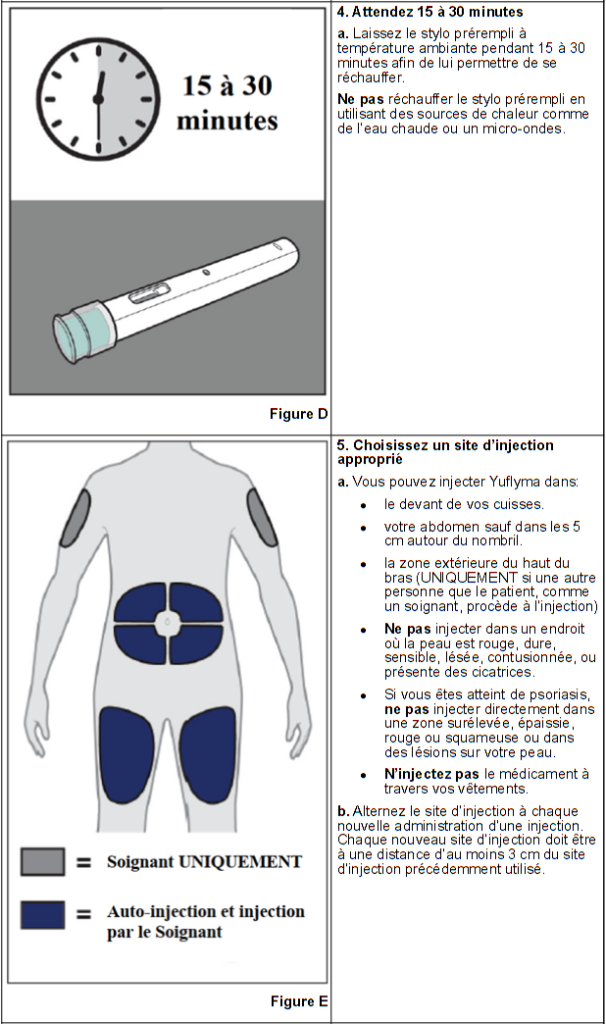 15 à 30 minutes

Figure D

4. Attendez 15 à 30 minutes

a. Laissez le stylo prérempli à température ambiante pendant 15 à 30 minutes afin de lui permettre de se réchauffer.

Ne pas réchauffer le stylo prérempli en utilisant des sources de chaleur comme de l'eau chaude ou un micro-ondes.

= Soignant UNIQUEMENT

= Auto-injection et injection par le Soignant

Figure E

5. Choisissez un site d'injection approprié

a. Vous pouvez injecter Yuflyma dans:

- le devant de vos cuisses.
- votre abdomen sauf dans les 5 cm autour du nombril.
- la zone extérieure du haut du bras (UNIQUEMENT si une autre personne que le patient, comme un soignant, procède à l'injection)
- Ne pas injecter dans un endroit où la peau est rouge, dure, sensible, lésée, contusionnée, ou présente des cicatrices.
- Si vous êtes atteint de psoriasis, ne pas injecter directement dans une zone surélevée, épaissie, rouge ou squameuse ou dans des lésions sur votre peau.
- N'injectez pas le médicament à travers vos vêtements.

b. Alternez le site d'injection à chaque nouvelle administration d'une injection. Chaque nouveau site d'injection doit être à une distance d'au moins 3 cm du site d'injection précédemment utilisé.