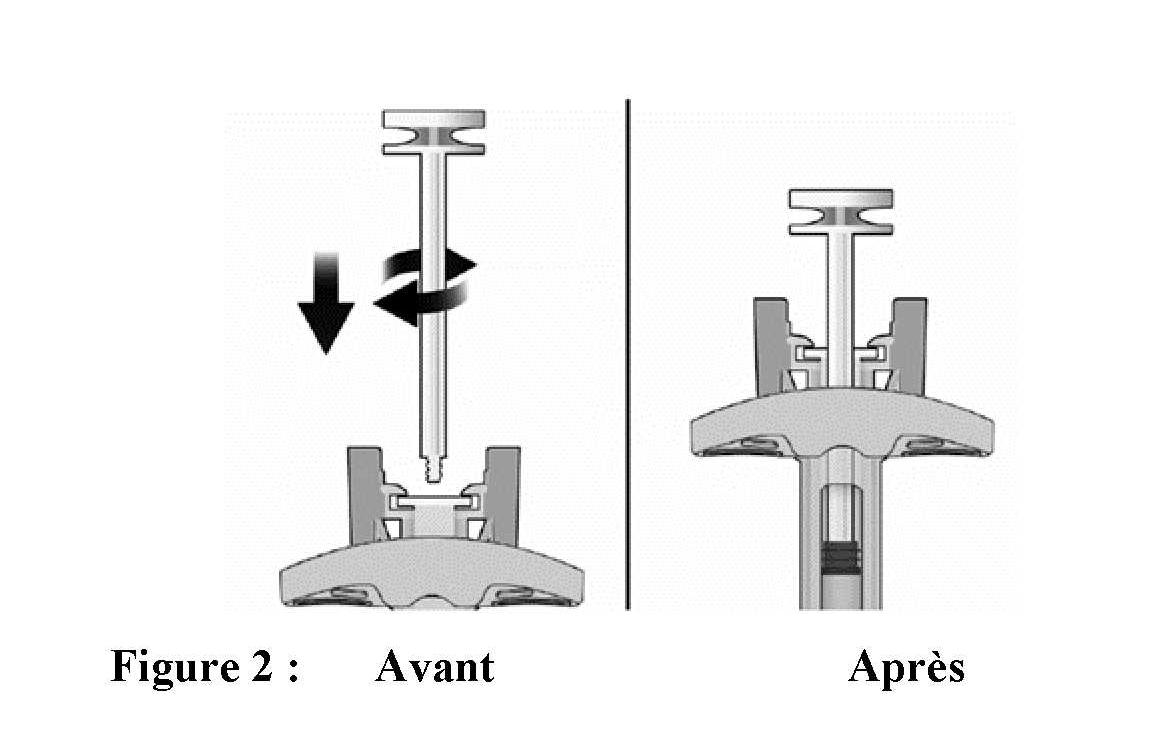 Figure 2 : Avant Après